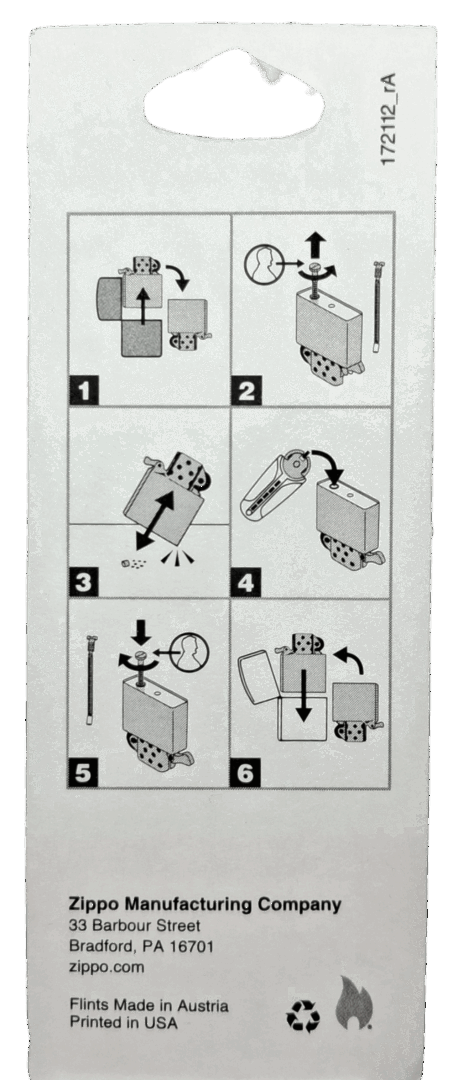 172112_rA

1

2

3

4

5

6

Zippo Manufacturing Company
33 Barbour Street
Bradford, PA 16701
zippo.com

Flints Made in Austria
Printed in USA